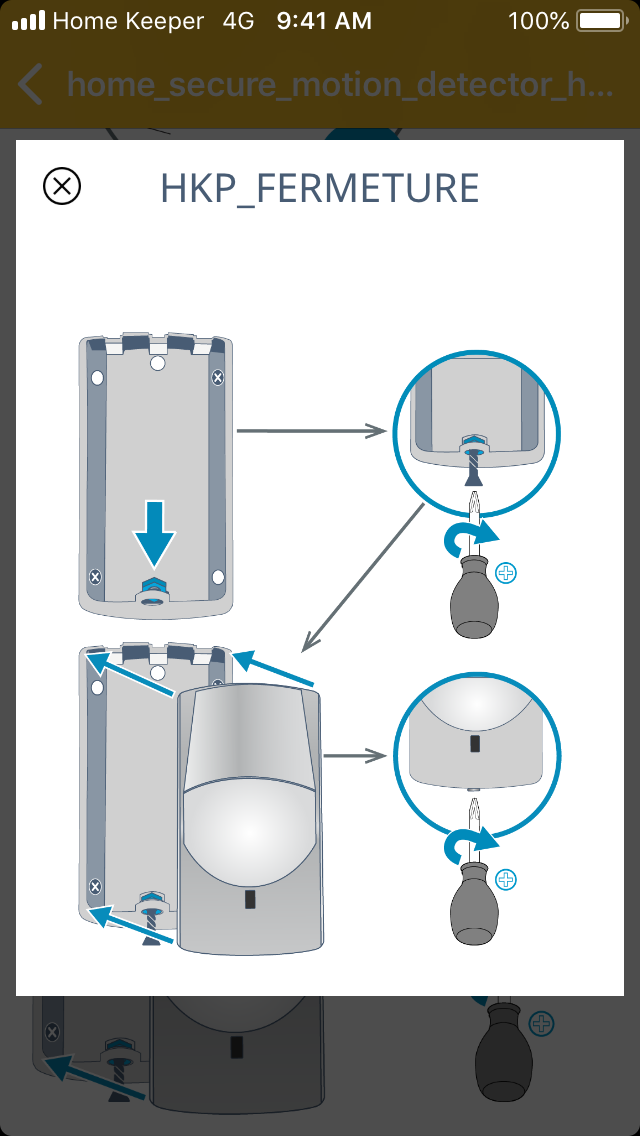 Home Keeper 4G 9:41 AM 100%

home_secure_motion_detector_h...

HKP_FERMETURE